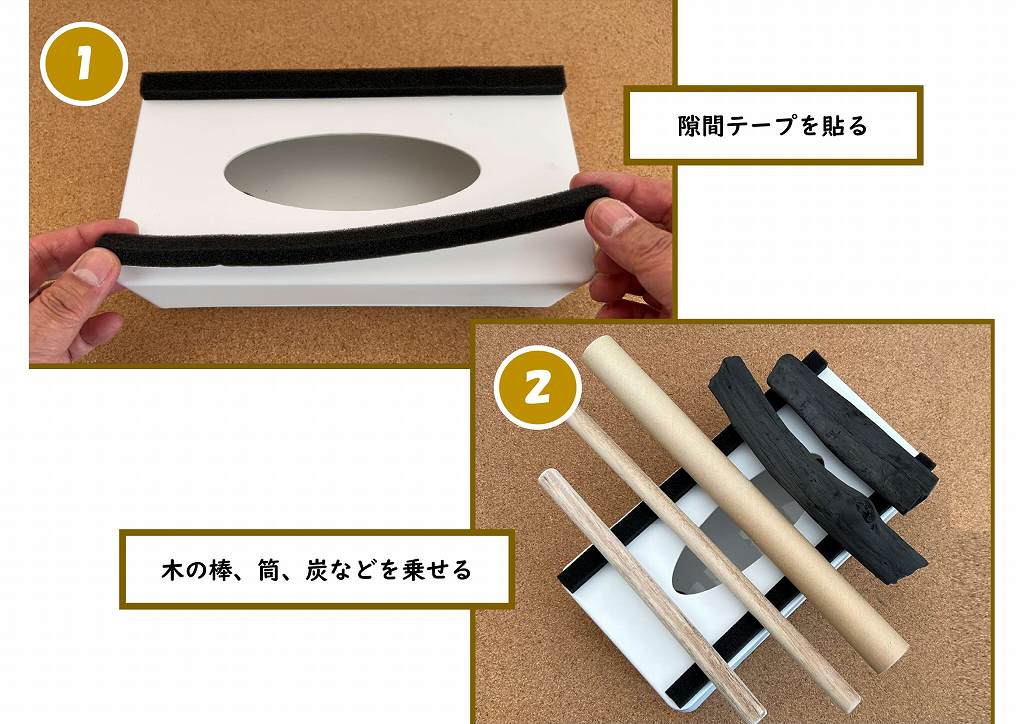 1

隙間テープを貼る

2

木の棒、筒、炭などを乗せる